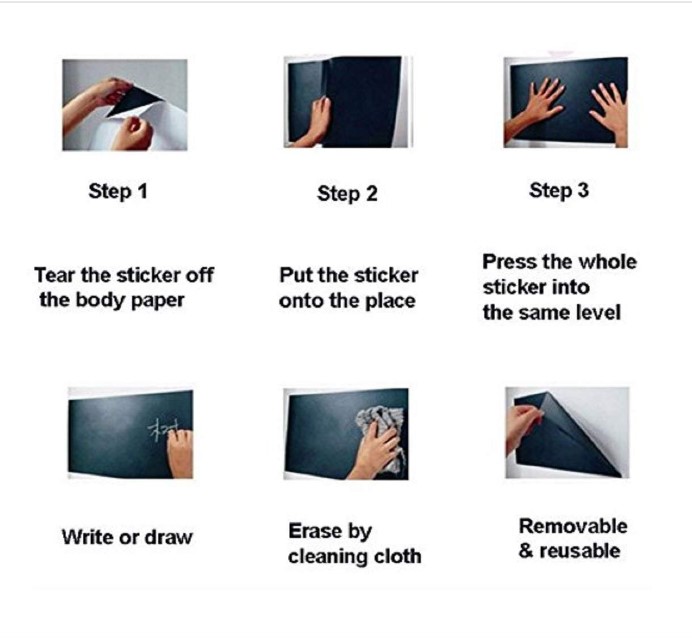 Step 1

Tear the sticker off the body paper

Step 2

Put the sticker onto the place

Step 3

Press the whole sticker into the same level

树

Write or draw

Erase by cleaning cloth

Removable & reusable